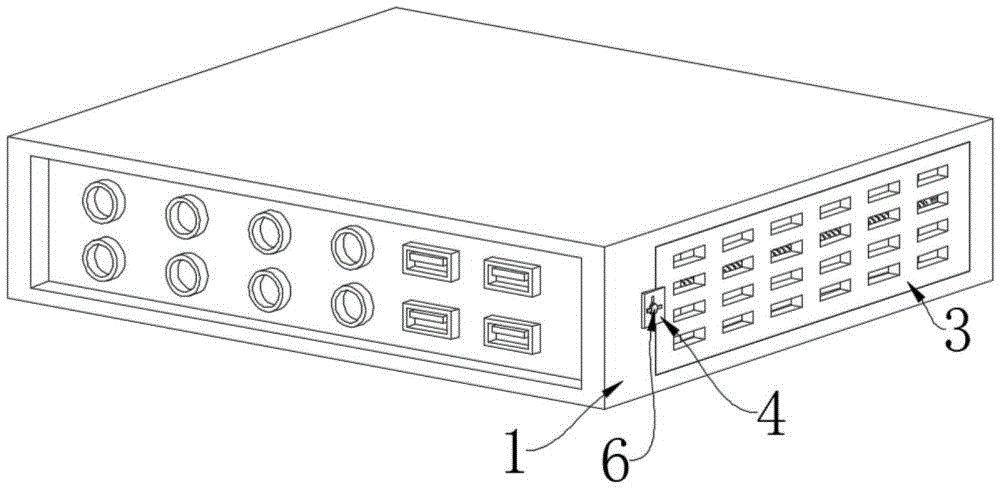 3
4
1
6